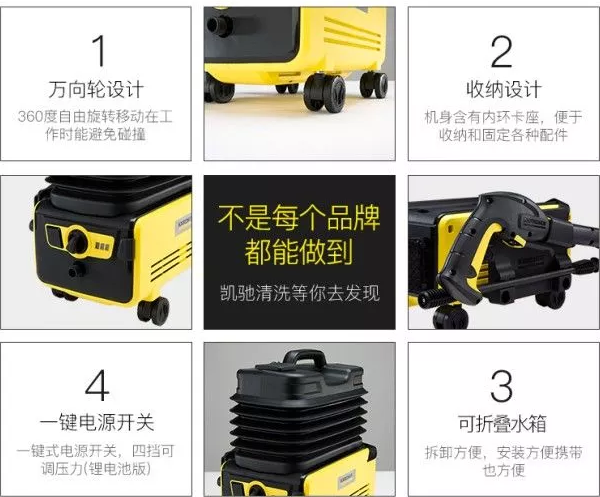 1

万向轮设计

360度自由旋转移动在工作时能避免碰撞

2

收纳设计

机身含有内环卡座，便于收纳和固定各种配件

不是每个品牌都能做到

凯驰清洗等你去发现

4

一键电源开关

一键式电源开关，四挡可调压力(锂电池版)

3

可折叠水箱

拆卸方便，安装方便携带也方便