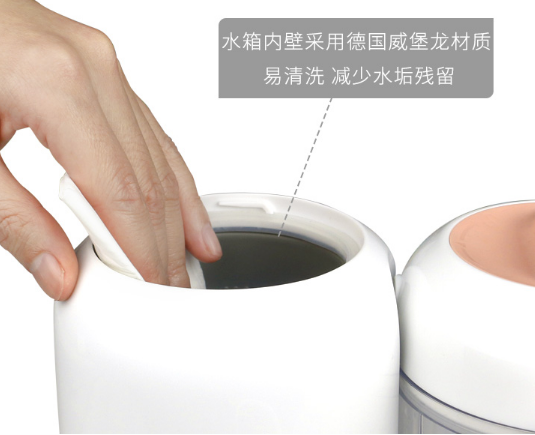 水箱内壁采用德国威堡龙材质
易清洗 减少水垢残留