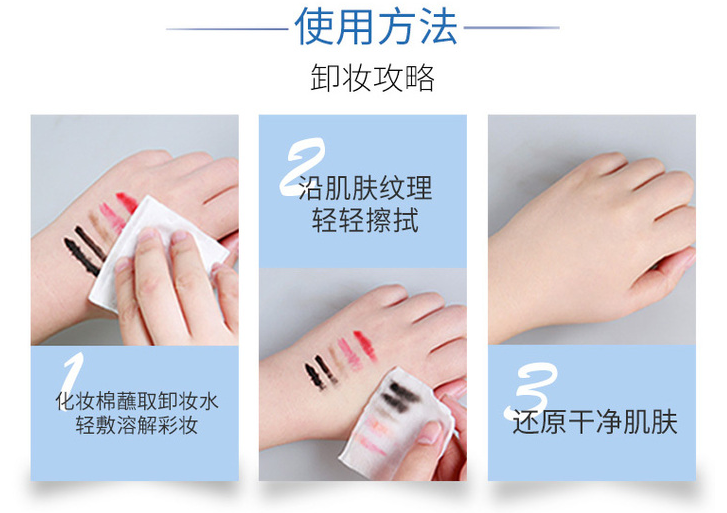 使用方法

卸妆攻略

1
化妆棉蘸取卸妆水
轻敷溶解彩妆

2
沿肌肤纹理
轻轻擦拭

3
还原干净肌肤