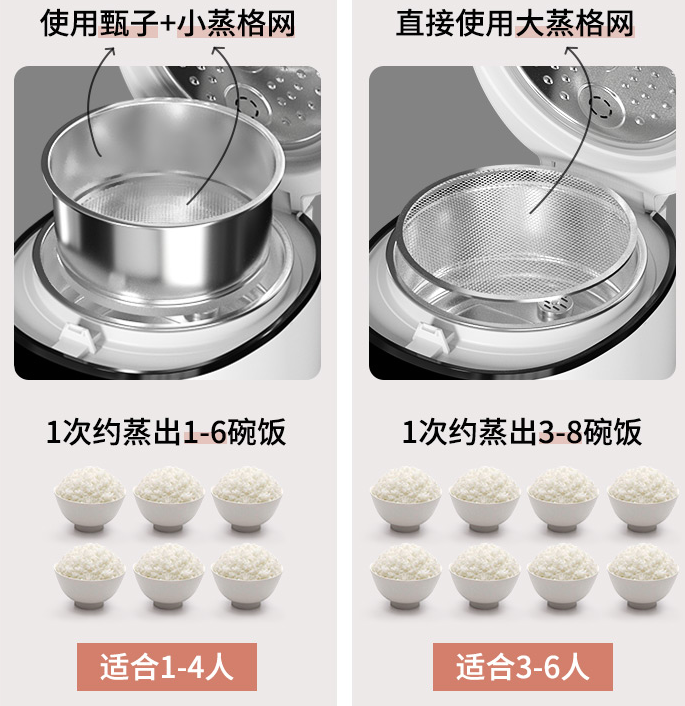 使用甑子+小蒸格网

1次约蒸出1-6碗饭

适合1-4人

直接使用大蒸格网

1次约蒸出3-8碗饭

适合3-6人