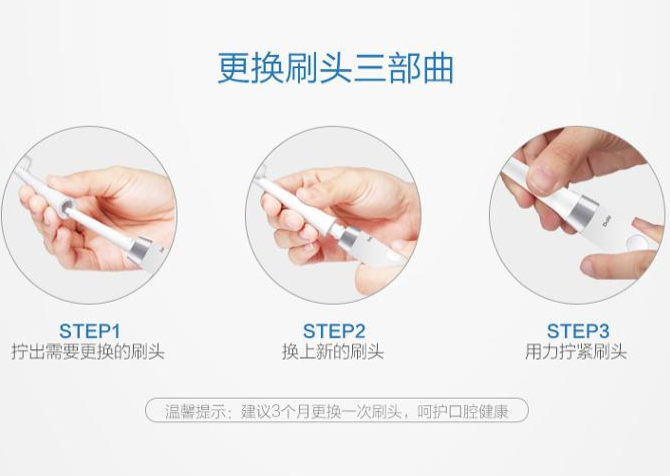 更换刷头三部曲

STEP1
拧出需要更换的刷头

STEP2
换上新的刷头

STEP3
用力拧紧刷头

温馨提示：建议3个月更换一次刷头，呵护口腔健康