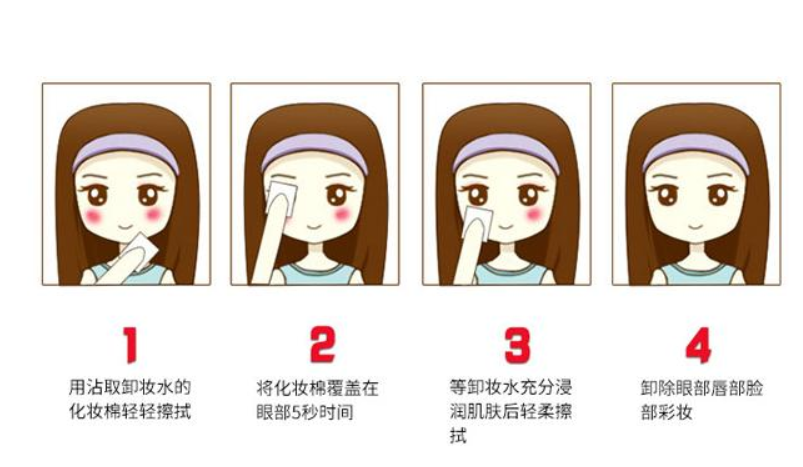 1
用沾取卸妆水的化妆棉轻轻擦拭

2
将化妆棉覆盖在眼部5秒时间

3
等卸妆水充分浸润肌肤后轻柔擦拭

4
卸除眼部唇部脸部彩妆