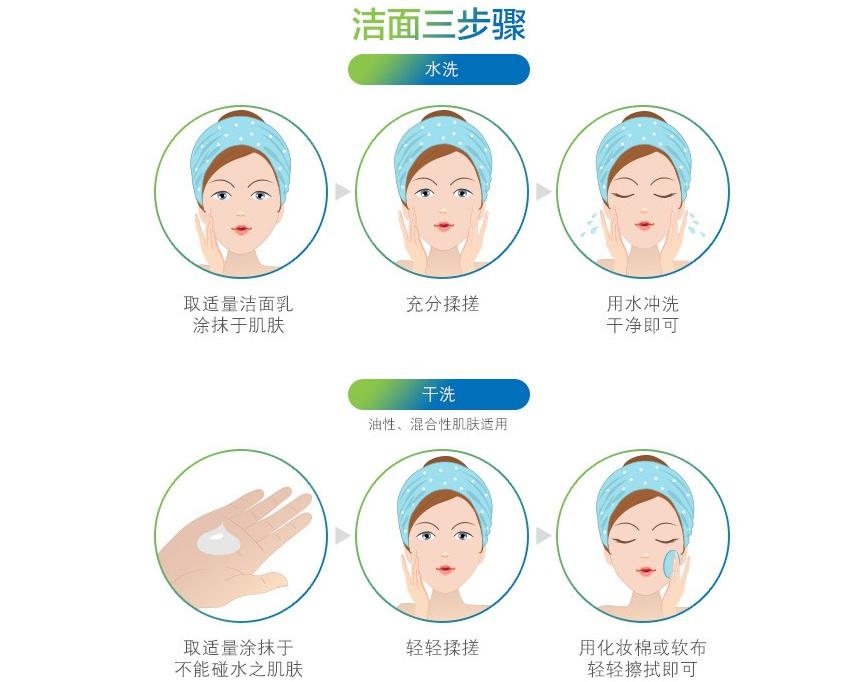 洁面三步骤

水洗

取适量洁面乳
涂抹于肌肤

充分揉搓

用水冲洗
干净即可

干洗

油性、混合性肌肤适用

取适量涂抹于
不能碰水之肌肤

轻轻揉搓

用化妆棉或软布
轻轻擦拭即可