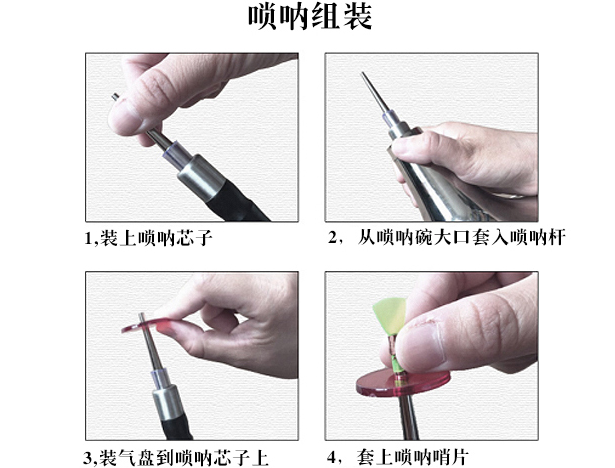 唢呐组装

1,装上唢呐芯子

2，从唢呐碗大口套入唢呐杆

3,装气盘到唢呐芯子上

4，套上唢呐哨片