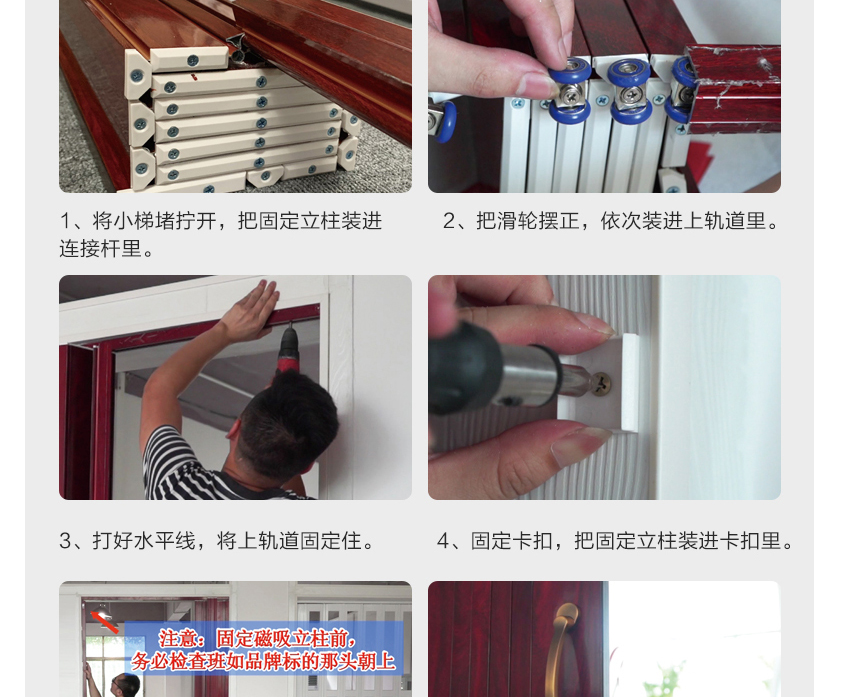 1、将小梯堵拧开，把固定立柱装进连接杆里。

2、把滑轮摆正，依次装进上轨道里。

3、打好水平线，将上轨道固定住。

4、固定卡扣，把固定立柱装进卡扣里。

注意：固定磁吸立柱前，务必检查班如品牌标的那头朝上